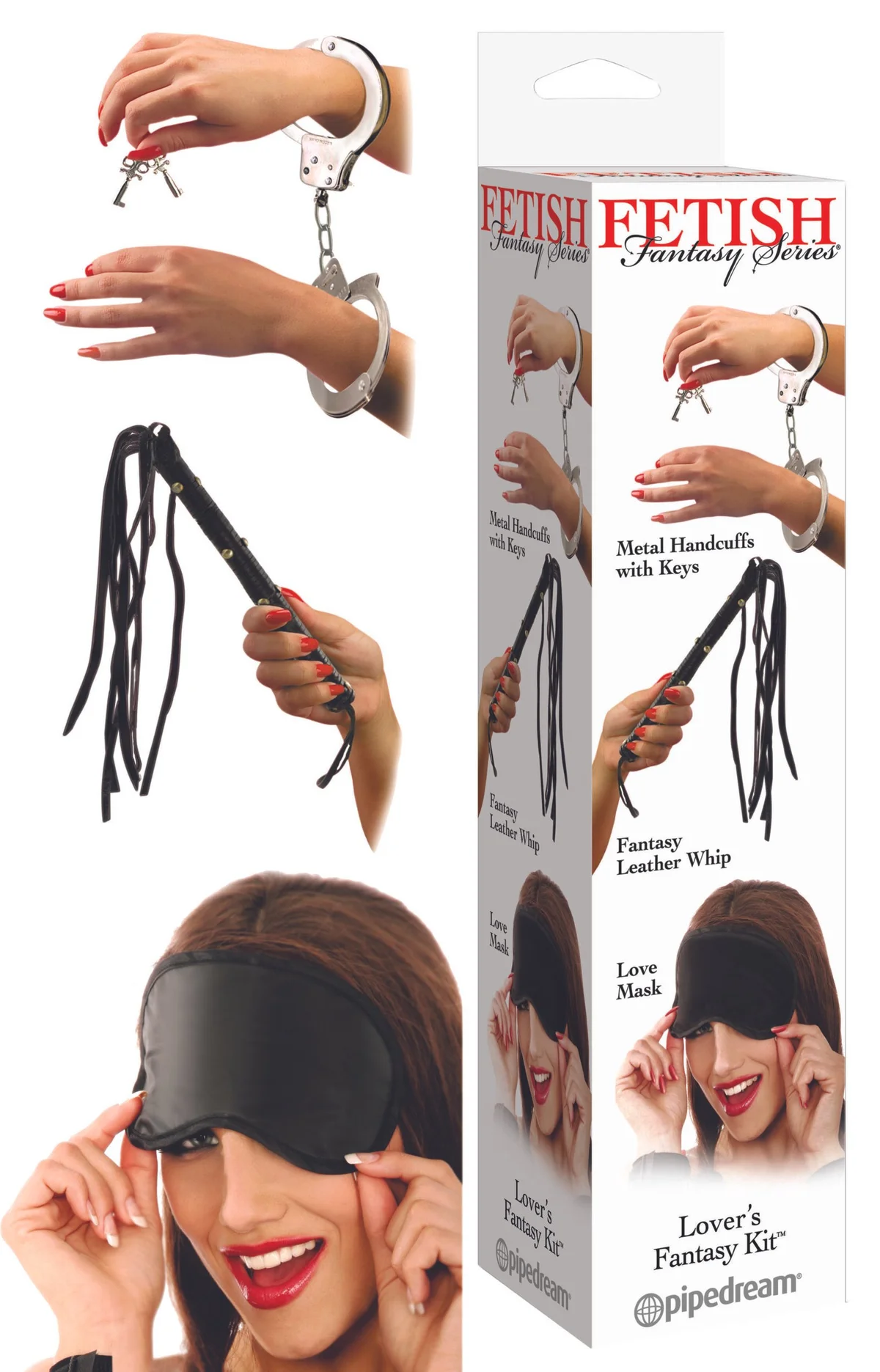 FETISH
Fantasy Series

Metal Handcuffs with Keys

Fantasy Leather Whip

Love Mask

Lover's Fantasy Kit™

pipedream

FETISH
Fantasy Series®

Metal Handcuffs with Keys

Fantasy Leather Whip

Love Mask

Lover's Fantasy Kit™

pipedream®